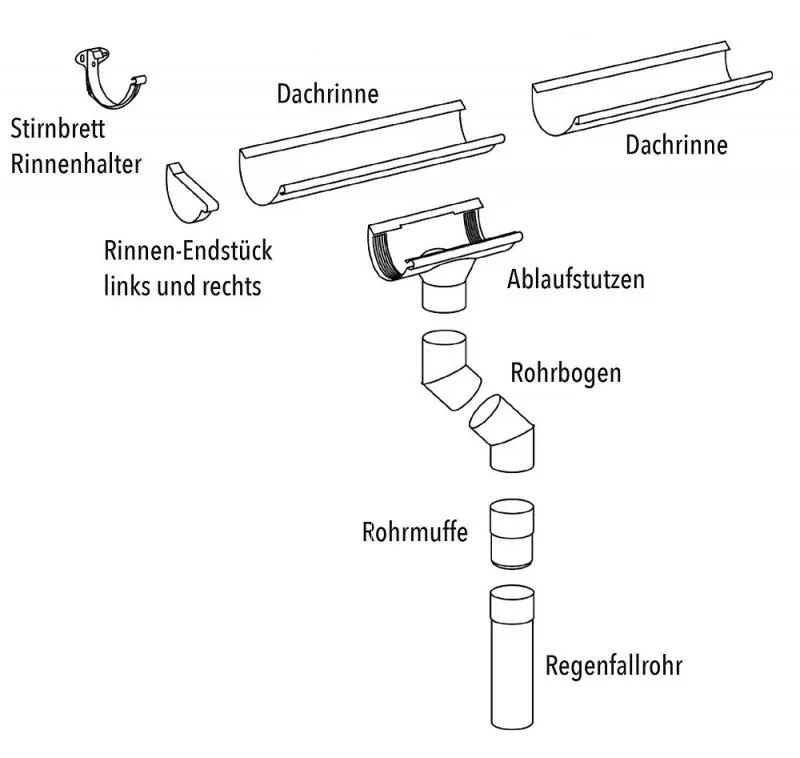 Stirnbrett
Rinnenhalter

Dachrinne

Dachrinne

Rinnen-Endstück
links und rechts

Ablaufstutzen

Rohrbogen

Rohrmuffe

Regenfallrohr